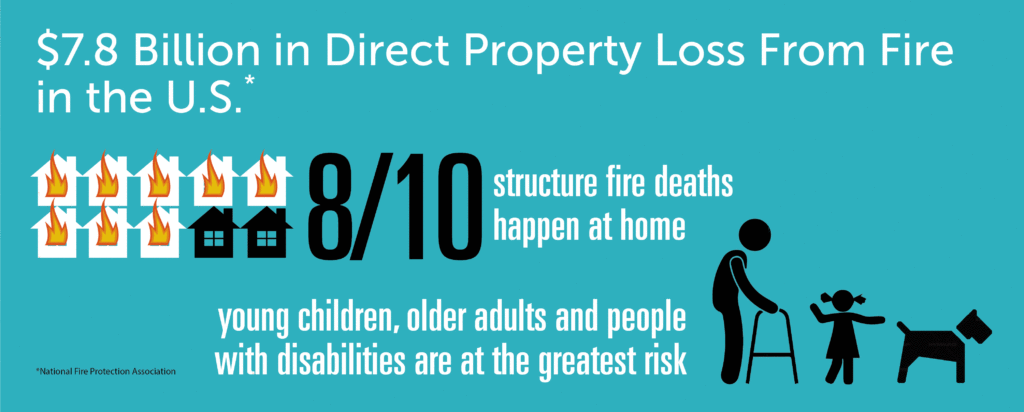 $7.8 Billion in Direct Property Loss From Fire in the U.S.*

8/10 structure fire deaths happen at home

young children, older adults and people with disabilities are at the greatest risk

*National Fire Protection Association